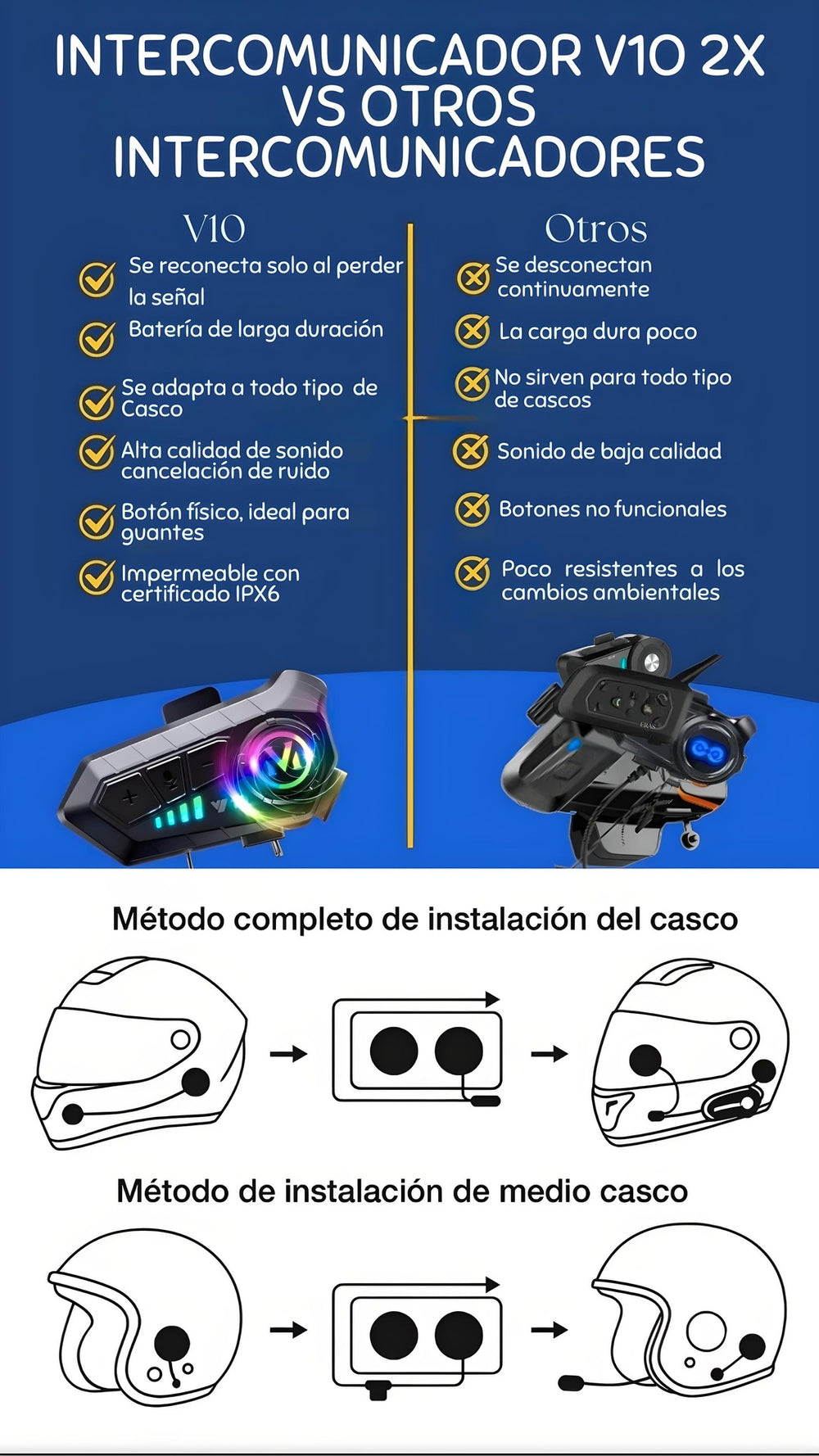 INTERCOMUNICADOR V10 2X VS OTROS INTERCOMUNICADORES

V10

Se reconecta solo al perder la señal

Batería de larga duración

Se adapta a todo tipo de Casco

Alta calidad de sonido cancelación de ruido

Botón físico, ideal para guantes

Impermeable con certificado IPX6

Otros

Se desconectan continuamente

La carga dura poco

No sirven para todo tipo de cascos

Sonido de baja calidad

Botones no funcionales

Poco resistentes a los cambios ambientales

Método completo de instalación del casco

Método de instalación de medio casco